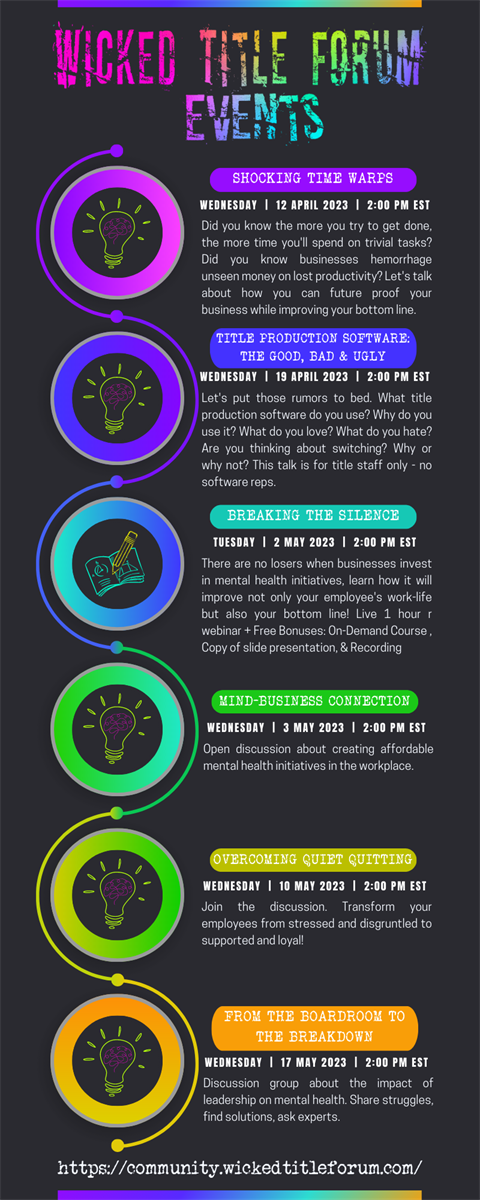 WICKED TITLE FORUM EVENTS

SHOCKING TIME WARPS

WEDNESDAY | 12 APRIL 2023 | 2:00 PM EST

Did you know the more you try to get done, the more time you'll spend on trivial tasks? Did you know businesses hemorrhage unseen money on lost productivity? Let's talk about how you can future proof your business while improving your bottom line.

TITLE PRODUCTION SOFTWARE: THE GOOD, BAD & UGLY

WEDNESDAY | 19 APRIL 2023 | 2:00 PM EST

Let's put those rumors to bed. What title production software do you use? Why do you use it? What do you love? What do you hate? Are you thinking about switching? Why or why not? This talk is for title staff only - no software reps.

BREAKING THE SILENCE

TUESDAY | 2 MAY 2023 | 2:00 PM EST

There are no losers when businesses invest in mental health initiatives, learn how it will improve not only your employee's work-life but also your bottom line! Live 1 hour r webinar + Free Bonuses: On-Demand Course , Copy of slide presentation, & Recording

MIND-BUSINESS CONNECTION

WEDNESDAY | 3 MAY 2023 | 2:00 PM EST

Open discussion about creating affordable mental health initiatives in the workplace.

OVERCOMING QUIET QUITTING

WEDNESDAY | 10 MAY 2023 | 2:00 PM EST

Join the discussion. Transform your employees from stressed and disgruntled to supported and loyal!

FROM THE BOARDROOM TO THE BREAKDOWN

WEDNESDAY | 17 MAY 2023 | 2:00 PM EST

Discussion group about the impact of leadership on mental health. Share struggles, find solutions, ask experts.

https://community.wickedtitleforum.com/